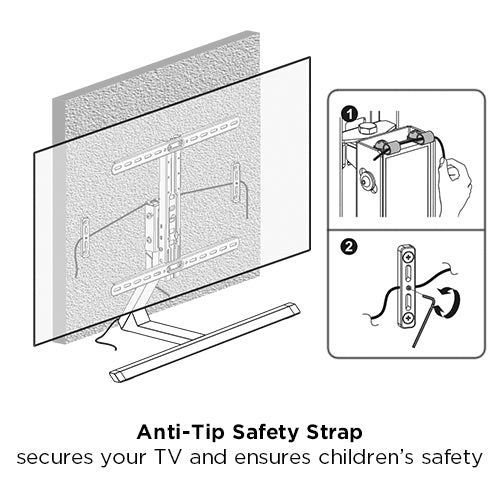 1

2

Anti-Tip Safety Strap
secures your TV and ensures children's safety